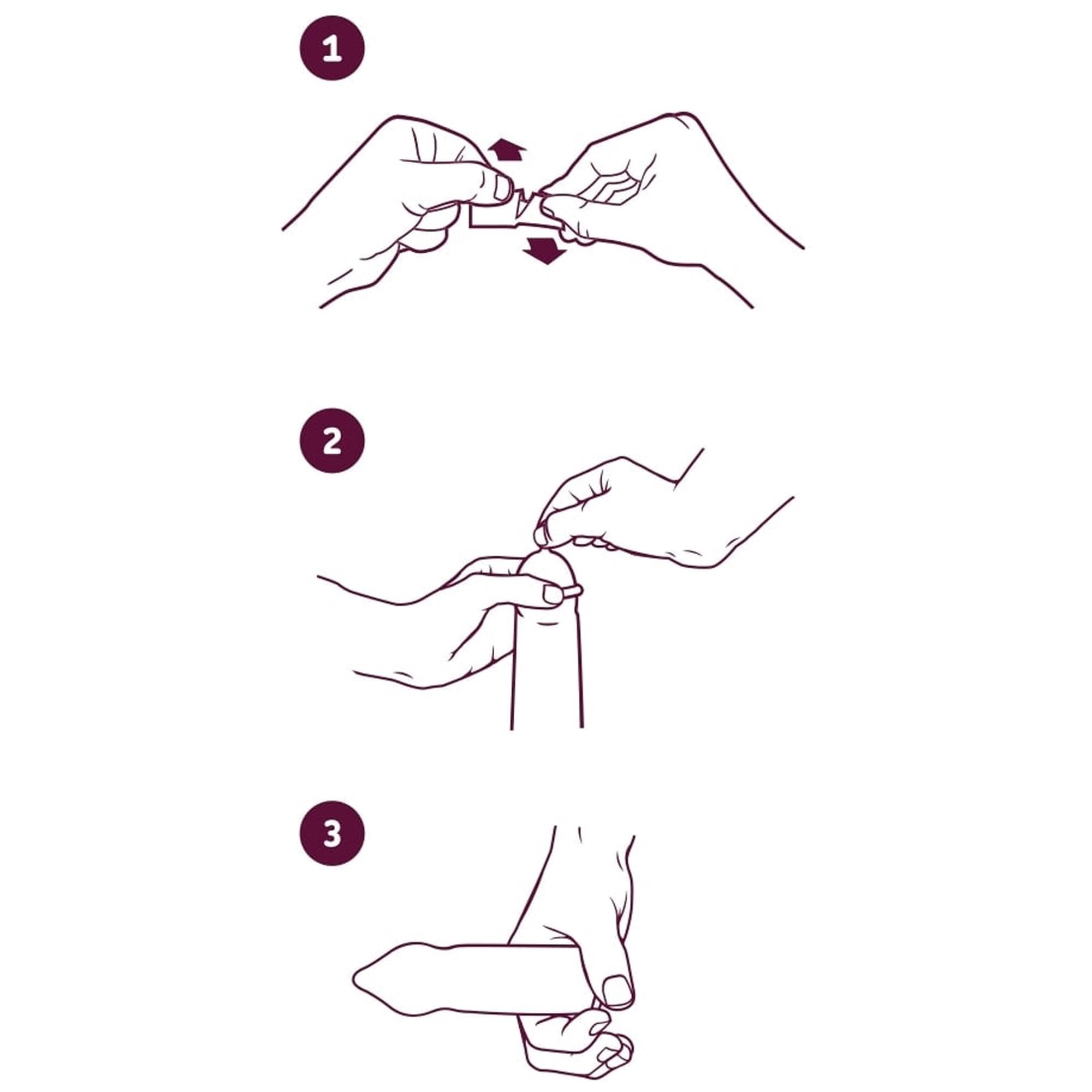 1

2

3